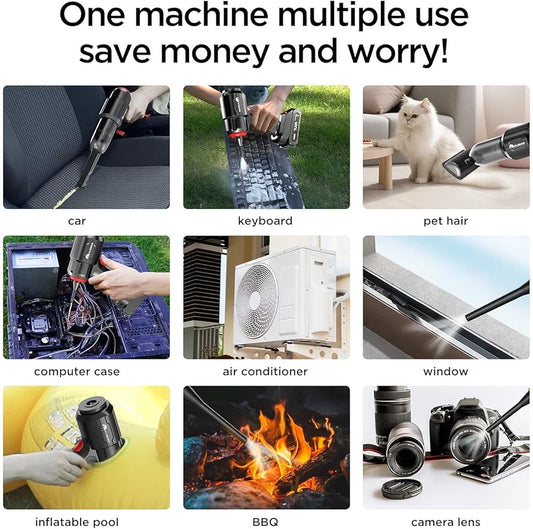 One machine multiple use save money and worry!

car

keyboard

pet hair

computer case

air conditioner

window

inflatable pool

BBQ

camera lens